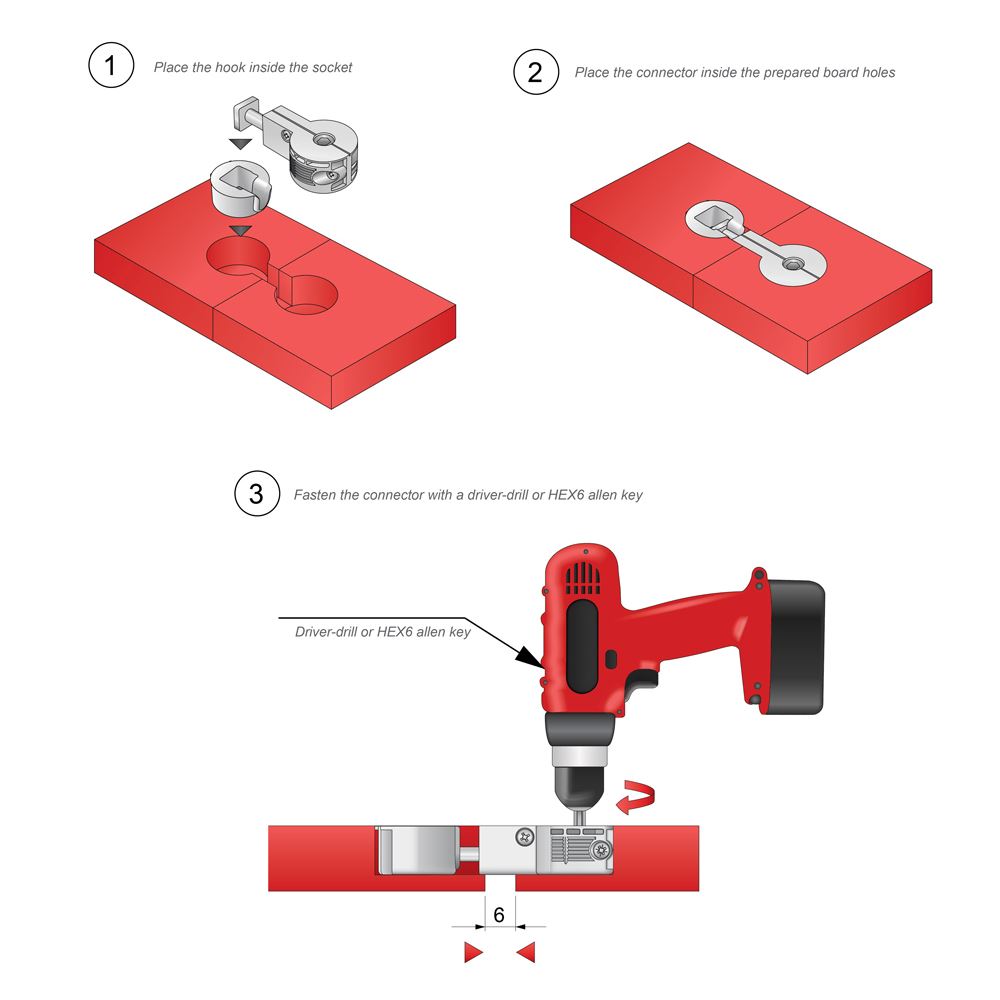 1 Place the hook inside the socket

2 Place the connector inside the prepared board holes

3 Fasten the connector with a driver-drill or HEX6 allen key

Driver-drill or HEX6 allen key

6