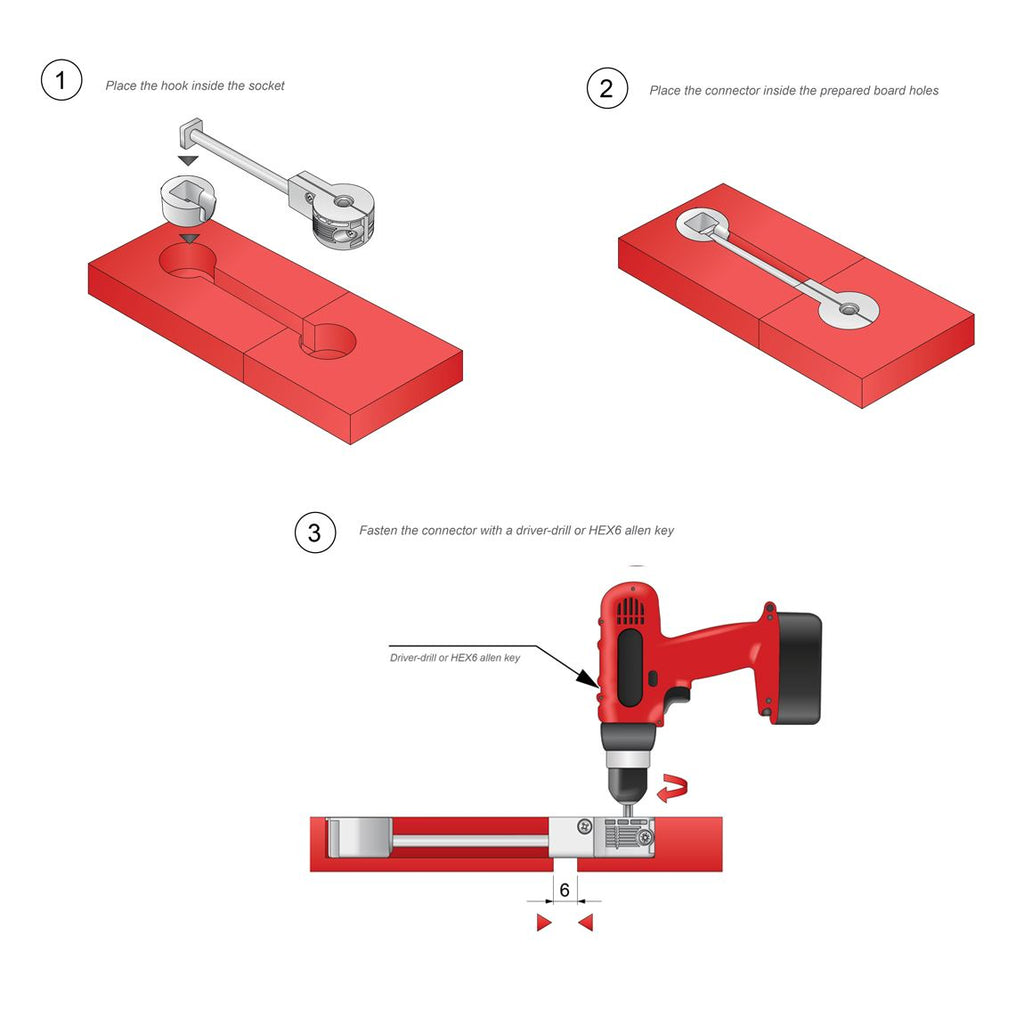 1 Place the hook inside the socket

2 Place the connector inside the prepared board holes

3 Fasten the connector with a driver-drill or HEX6 allen key

Driver-drill or HEX6 allen key

6