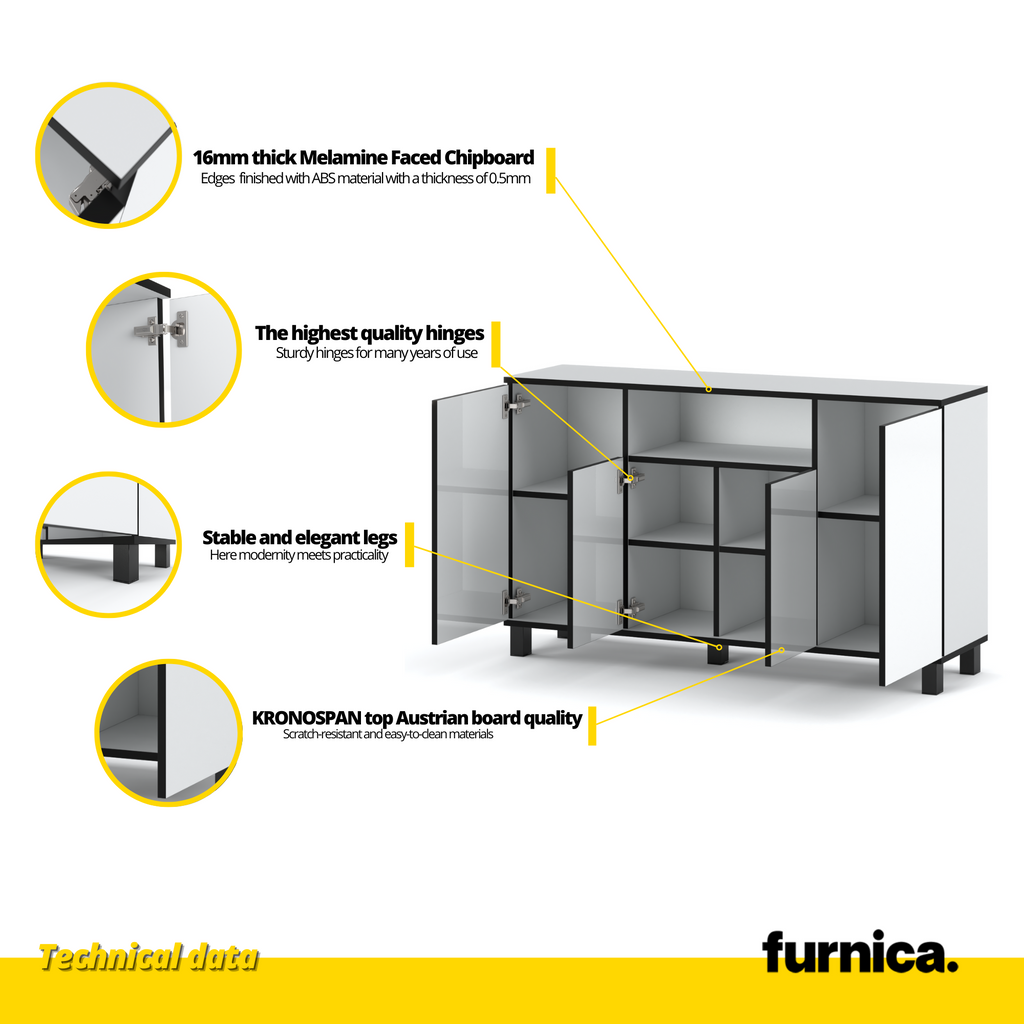 16mm thick Melamine Faced Chipboard
Edges finished with ABS material with a thickness of 0.5mm

The highest quality hinges
Sturdy hinges for many years of use

Stable and elegant legs
Here modernity meets practicality

KRONOSPAN top Austrian board quality
Scratch-resistant and easy-to-clean materials

Technical data

furnica.