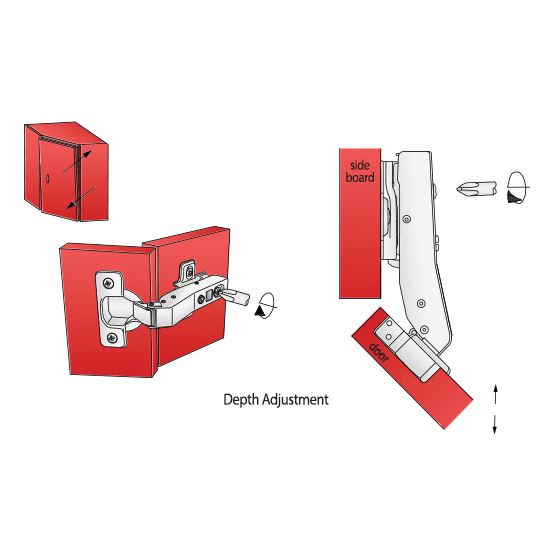 side board

door

Depth Adjustment