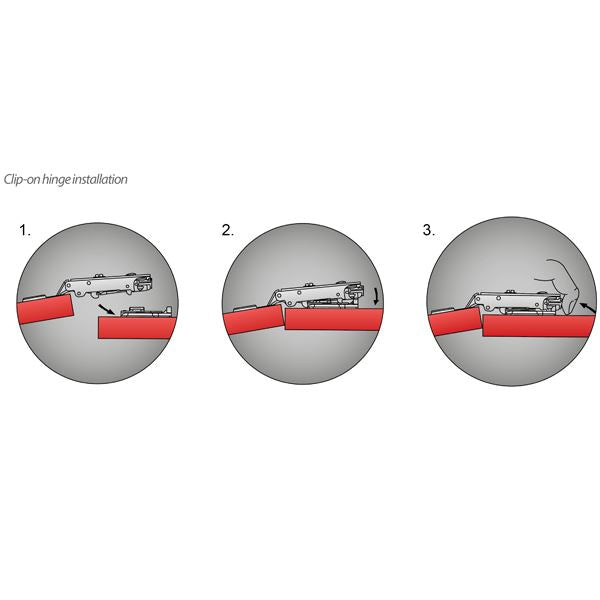 Clip-on hinge installation

1.

2.

3.