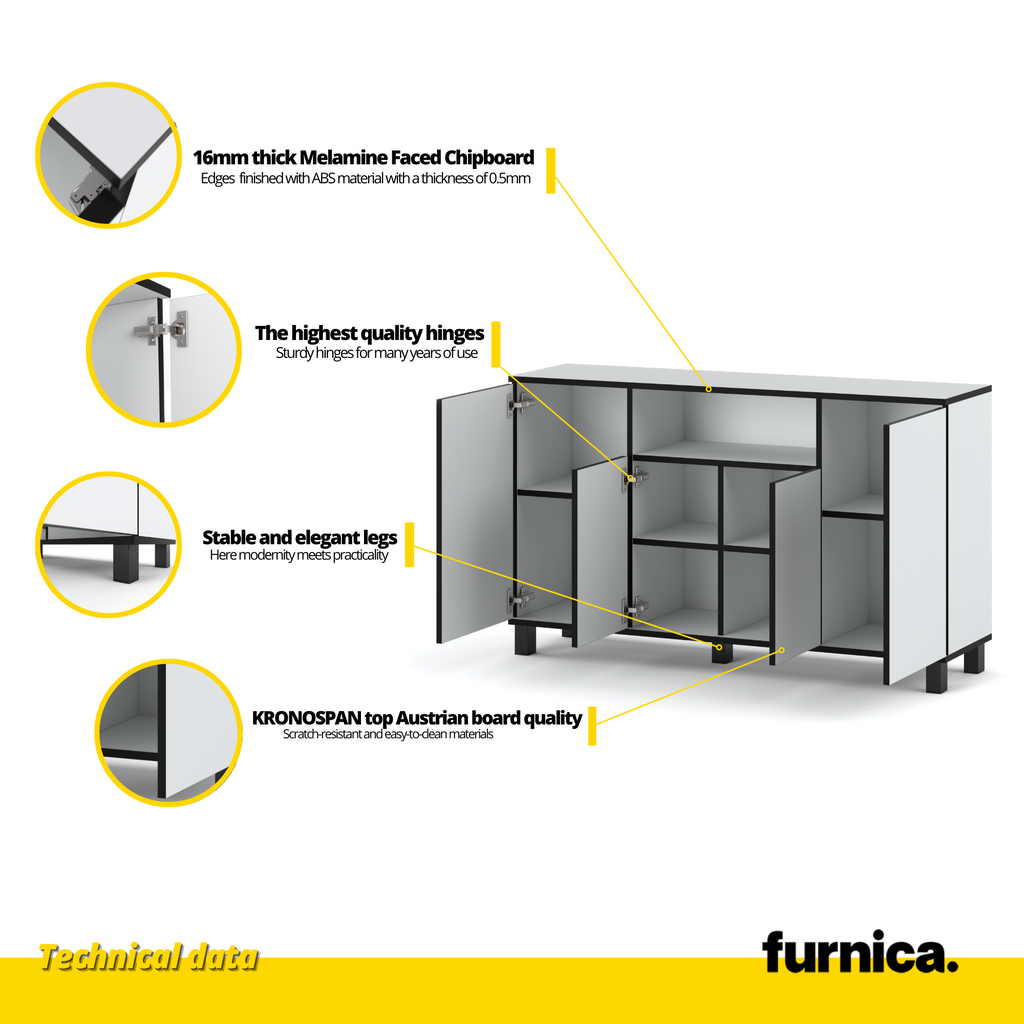 16mm thick Melamine Faced Chipboard
Edges finished with ABS material with a thickness of 0.5mm

The highest quality hinges
Sturdy hinges for many years of use

Stable and elegant legs
Here modernity meets practicality

KRONOSPAN top Austrian board quality
Scratch-resistant and easy-to-clean materials

Technical data

furnica.