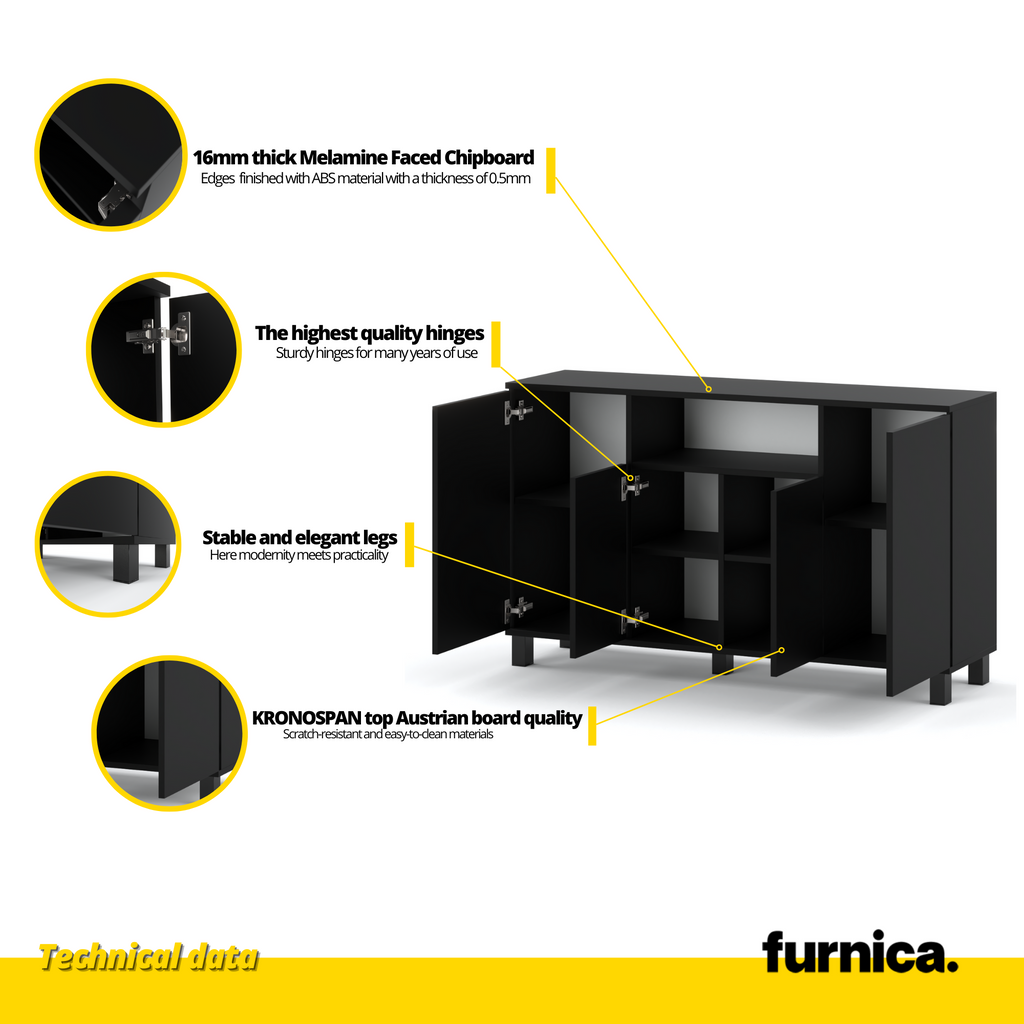 16mm thick Melamine Faced Chipboard
Edges finished with ABS material with a thickness of 0.5mm

The highest quality hinges
Sturdy hinges for many years of use

Stable and elegant legs
Here modernity meets practicality

KRONOSPAN top Austrian board quality
Scratch-resistant and easy-to-clean materials

Technical data

furnica.