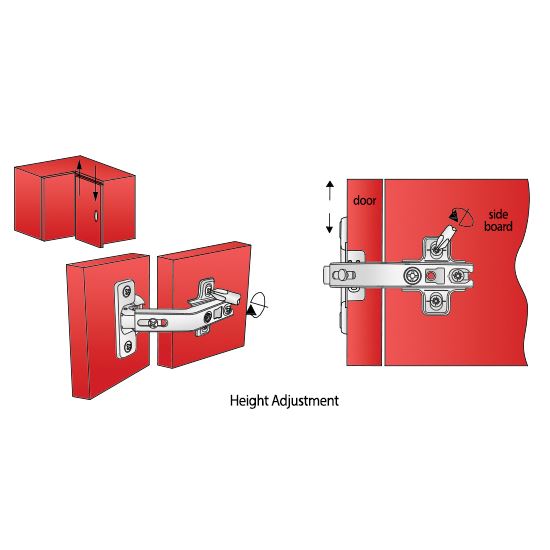 door

side board

Height Adjustment