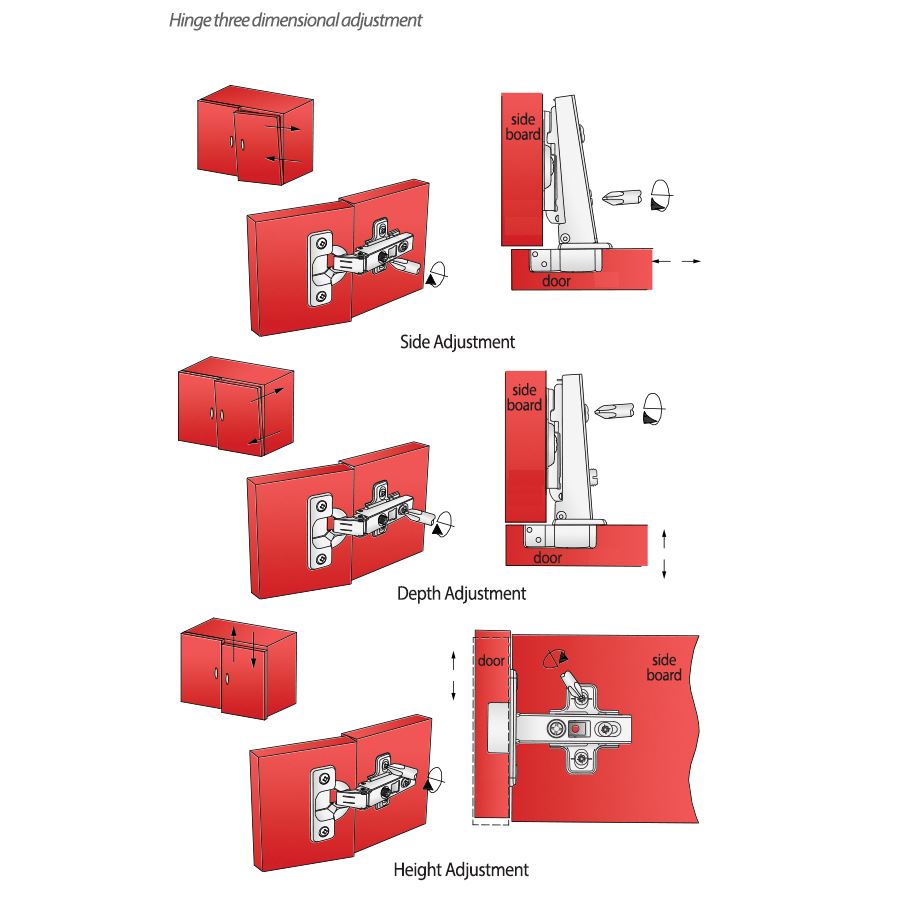 Hinge three dimensional adjustment

side board

door

Side Adjustment

side board

door

Depth Adjustment

door

side board

Height Adjustment