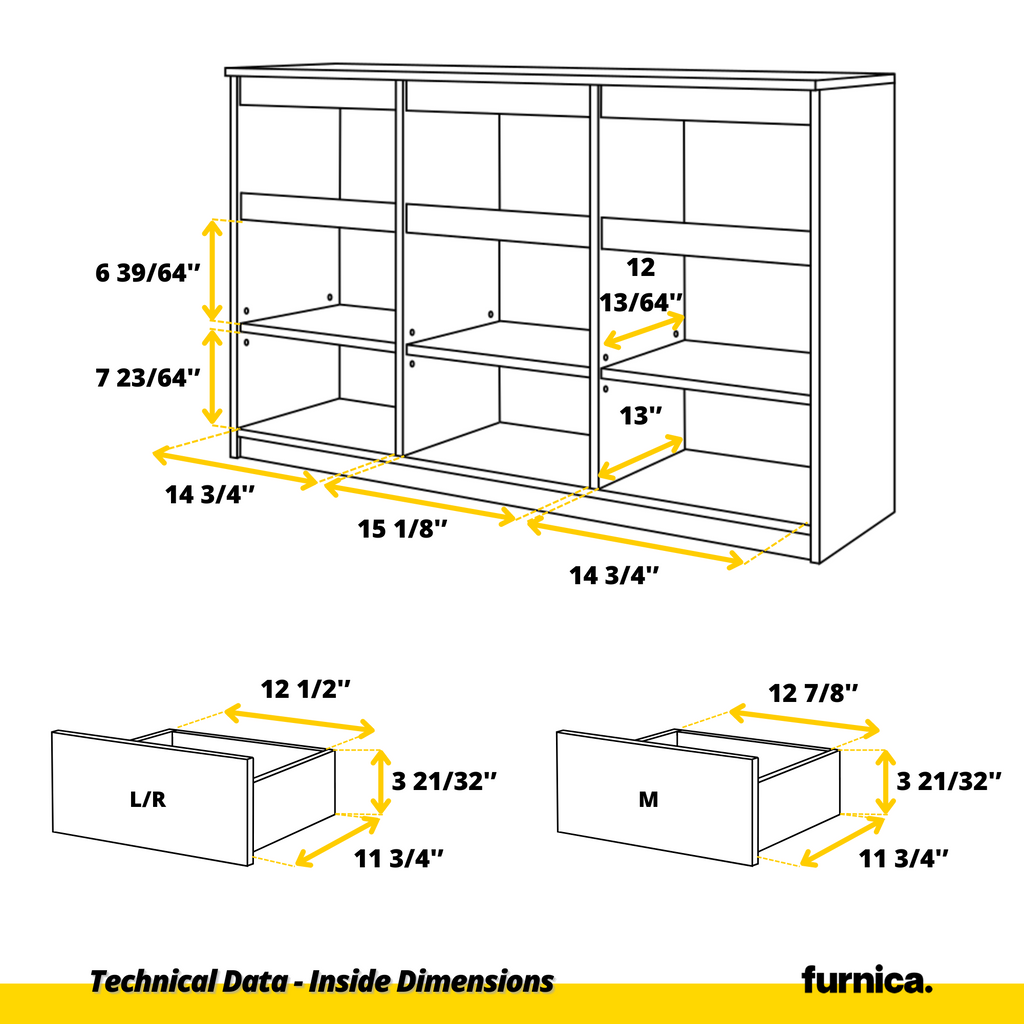 6 39/64''

7 23/64''

12 13/64''

13''

14 3/4''

15 1/8''

14 3/4''

12 1/2''

L/R

3 21/32''

11 3/4''

12 7/8''

M

3 21/32''

11 3/4''

Technical Data - Inside Dimensions

furnica.