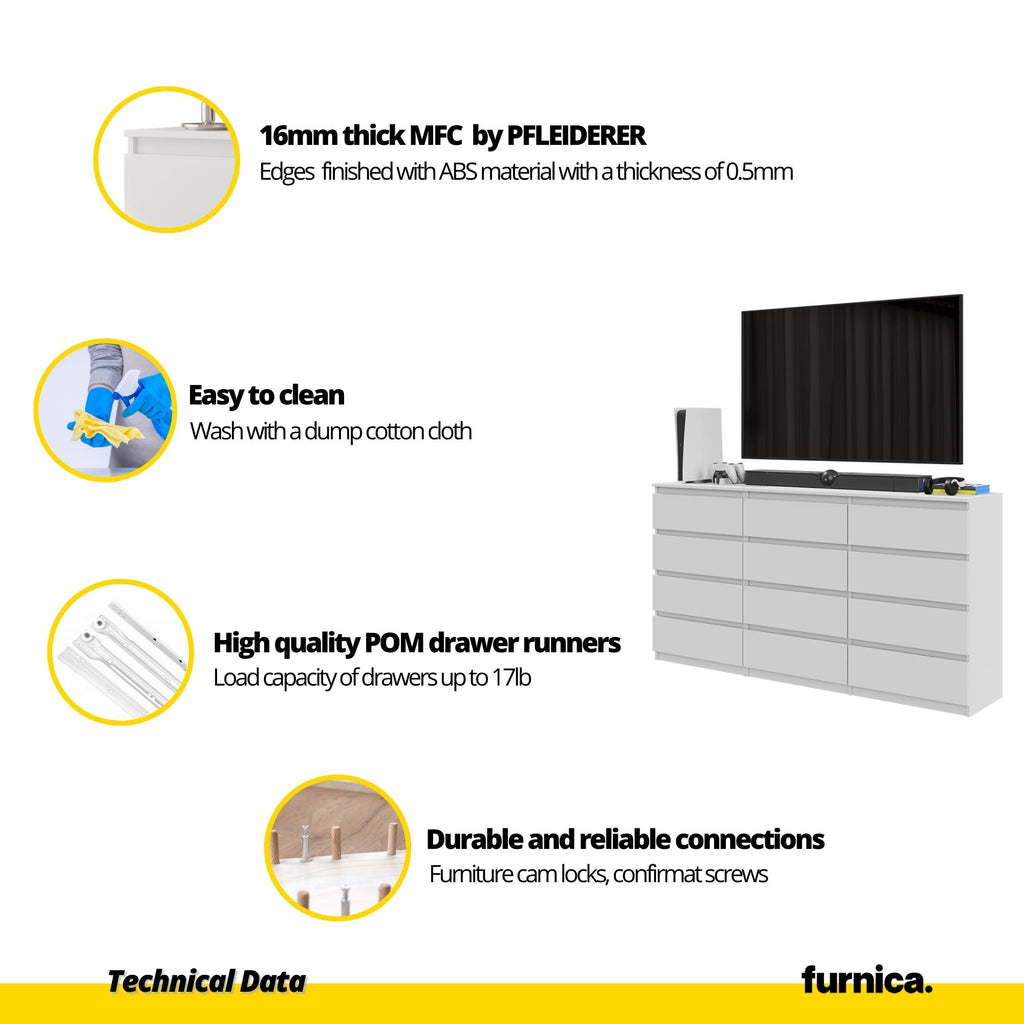 16mm thick MFC by PFLEIDERER
Edges finished with ABS material with a thickness of 0.5mm

Easy to clean
Wash with a dump cotton cloth

High quality POM drawer runners
Load capacity of drawers up to 17lb

Durable and reliable connections
Furniture cam locks, confirmat screws

Technical Data

furnica.